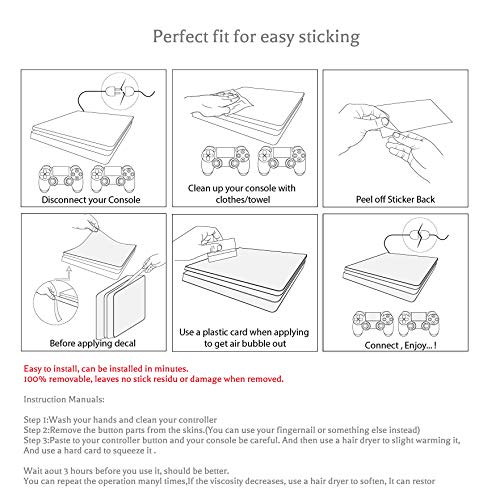 Perfect fit for easy sticking

Disconnect your Console

Clean up your console with clothes/towel

Peel off Sticker Back

Before applying decal

Use a plastic card when applying to get air bubble out

Connect , Enjoy... !

Easy to install, can be installed in minutes.
100% removable, leaves no stick residu or damage when removed.

Instruction Manuals:

Step 1:Wash your hands and clean your controller
Step 2:Remove the button parts from the skins.(You can use your fingernail or something else instead)
Step 3:Paste to your controller button and your console be careful. And then use a hair dryer to slight warming it, And use a hard card to squeeze it .

Wait aout 3 hours before you use it, should be better.
You can repeat the operation manyl times,If the viscosity decreases, use a hair dryer to soften, It can restor