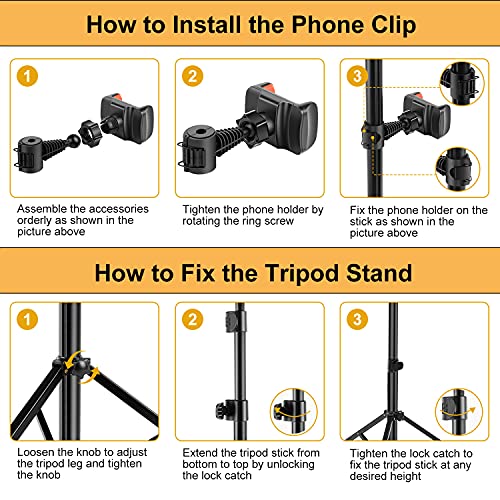 How to Install the Phone Clip

1

Assemble the accessories orderly as shown in the picture above

2

Tighten the phone holder by rotating the ring screw

3

Fix the phone holder on the stick as shown in the picture above

How to Fix the Tripod Stand

1

Loosen the knob to adjust the tripod leg and tighten the knob

2

Extend the tripod stick from bottom to top by unlocking the lock catch

3

Tighten the lock catch to fix the tripod stick at any desired height