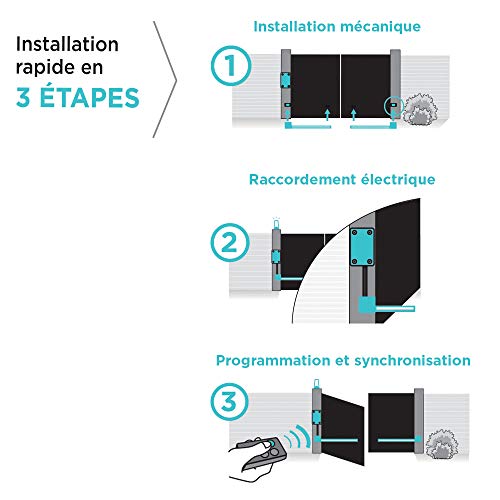 Installation rapide en
3 ÉTAPES

Installation mécanique

1

Raccordement électrique

2

Programmation et synchronisation

3