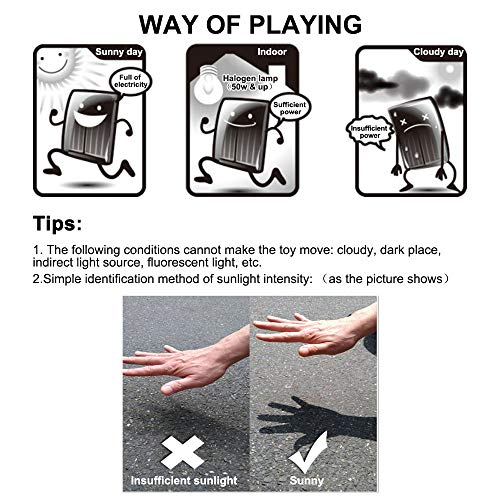 WAY OF PLAYING

Sunny day

Full of electricity

Indoor

Halogen lamp (50w & up)

Sufficient power

Cloudy day

Insufficient power

Tips:

1. The following conditions cannot make the toy move: cloudy, dark place, indirect light source, fluorescent light, etc.

2.Simple identification method of sunlight intensity: （as the picture shows）

Insufficient sunlight

Sunny