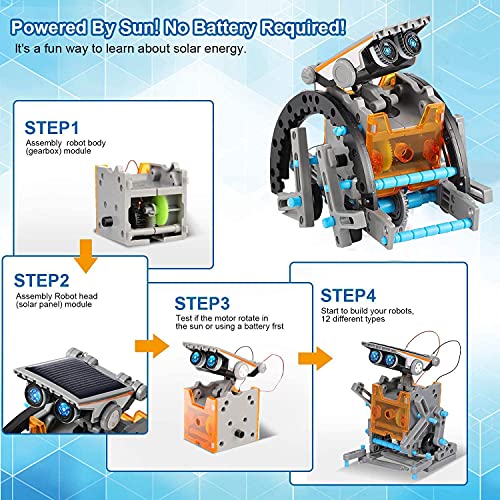 Powered By Sun! No Battery Required!
It's a fun way to learn about solar energy.

STEP1
Assembly robot body (gearbox) module

STEP2
Assembly Robot head (solar panel) module

STEP3
Test if the motor rotate in the sun or using a battery frst

STEP4
Start to build your robots, 12 different types