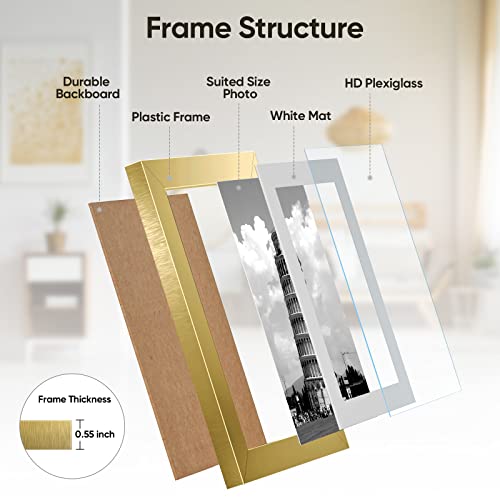 Frame Structure

Durable Backboard

Plastic Frame

Suited Size Photo

White Mat

HD Plexiglass

Frame Thickness

0.55 inch