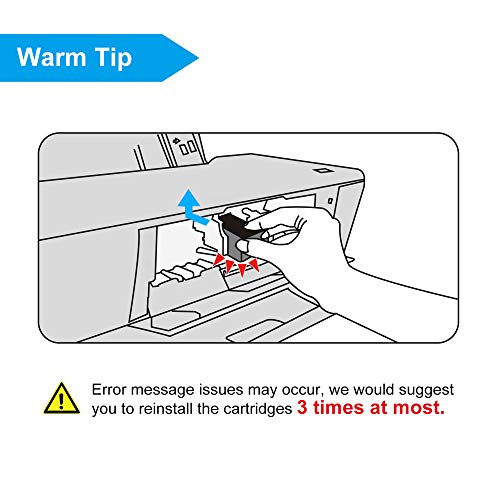 Warm Tip

Error message issues may occur, we would suggest you to reinstall the cartridges 3 times at most.