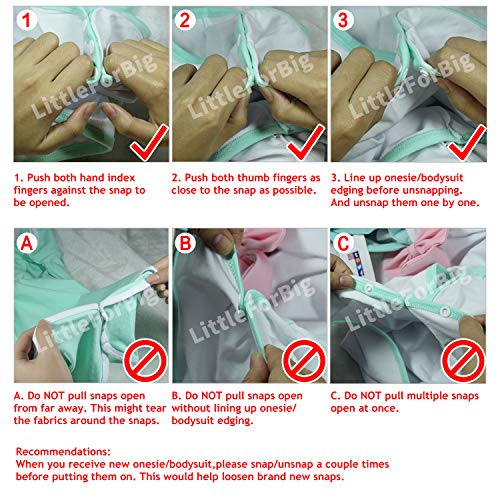 1

LittleForBig

2

LittleForBig

3

LittleForBig

1. Push both hand index fingers against the snap to be opened.

2. Push both thumb fingers as close to the snap as possible.

3. Line up onesie/bodysuit edging before unsnapping. And unsnap them one by one.

A

LittleForBig

B

LittleForBig

C

LittleForBig

A. Do NOT pull snaps open from far away. This might tear the fabrics around the snaps.

B. Do NOT pull snaps open without lining up onesie/ bodysuit edging.

C. Do NOT pull multiple snaps open at once.

Recommendations:
When you receive new onesie/bodysuit,please snap/unsnap a couple times before putting them on. This would help loosen brand new snaps.