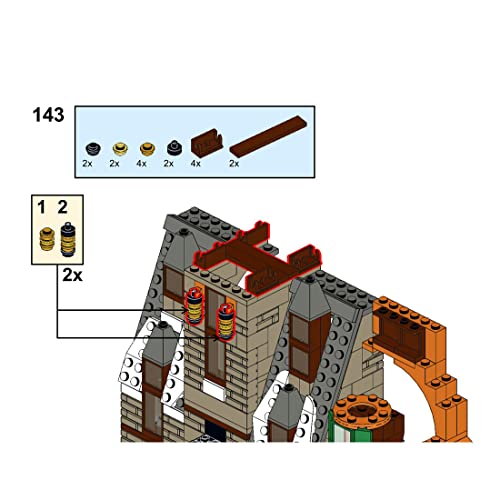 143

2x 2x 4x 2x 4x 2x

1 2

2x