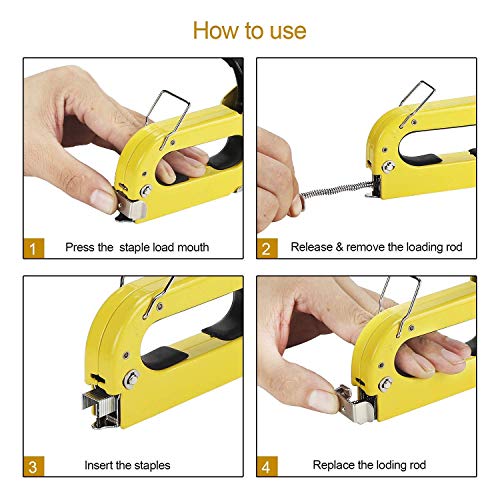 How to use

1 Press the staple load mouth

2 Release & remove the loading rod

3 Insert the staples

4 Replace the loding rod