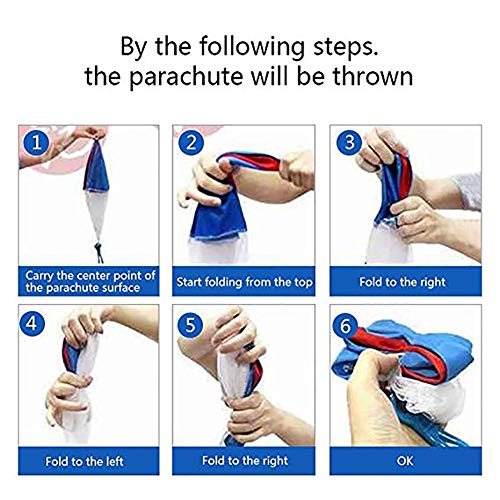 By the following steps.
the parachute will be thrown

1
Carry the center point of the parachute surface

2
Start folding from the top

3
Fold to the right

4
Fold to the left

5
Fold to the right

6
OK