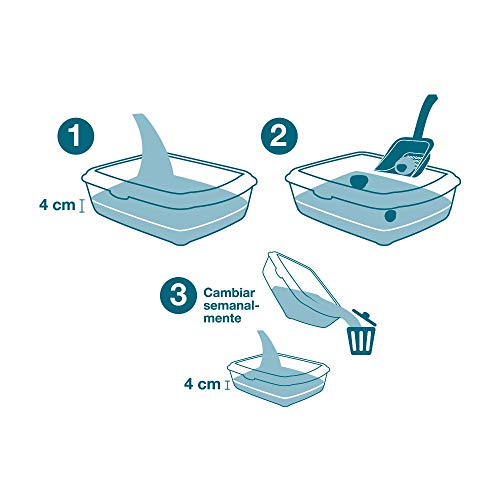 1

4 cm

2

3 Cambiar semanalmente

4 cm