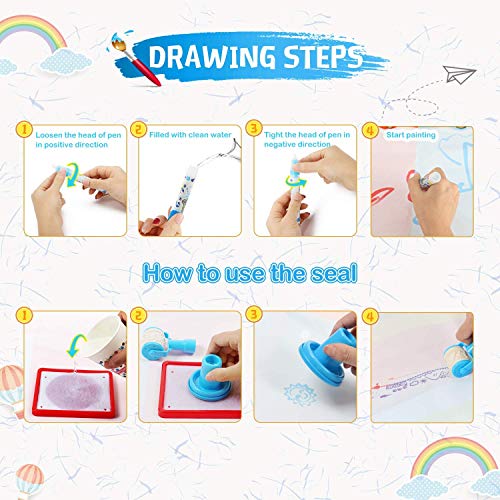 DRAWING STEPS

1 Loosen the head of pen in positive direction

2 Filled with clean water

3 Tight the head of pen in negative direction

4 Start painting

How to use the seal

1

2

3

4