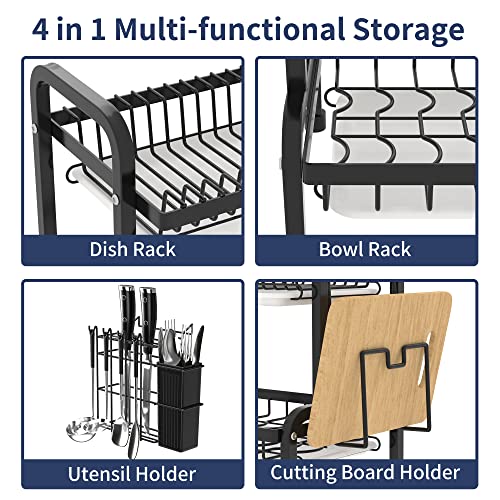 4 in 1 Multi-functional Storage

Dish Rack

Bowl Rack

Utensil Holder

Cutting Board Holder