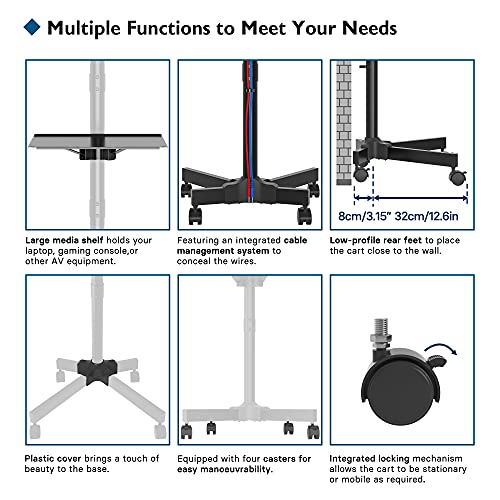 Multiple Functions to Meet Your Needs

Large media shelf holds your laptop, gaming console,or other AV equipment.

Featuring an integrated cable management system to conceal the wires.

8cm/3.15" 32cm/12.6in

Low-profile rear feet to place the cart close to the wall.

Plastic cover brings a touch of beauty to the base.

Equipped with four casters for easy manoeuvrability.

Integrated locking mechanism allows the cart to be stationary or mobile as required.