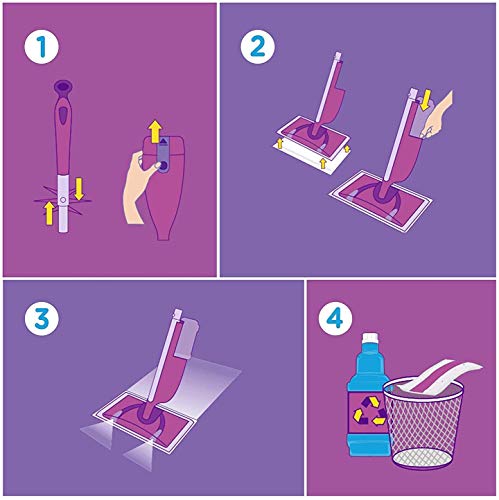 1

2

3

4