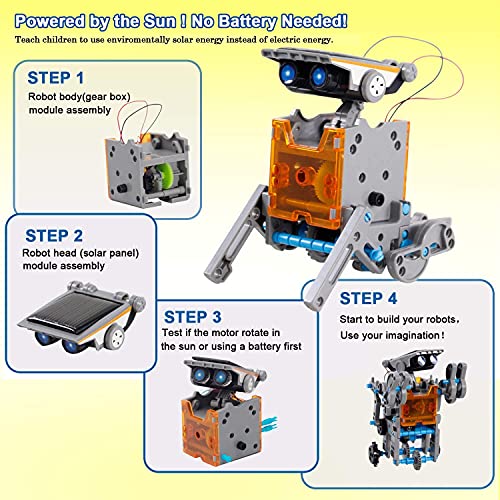 Powered by the Sun ! No Battery Needed!

Teach children to use enviromentally solar energy instead of electric energy.

STEP 1

Robot body(gear box) module assembly

STEP 2

Robot head (solar panel) module assembly

STEP 3

Test if the motor rotate in the sun or using a battery first

STEP 4

Start to build your robots, Use your imagination!