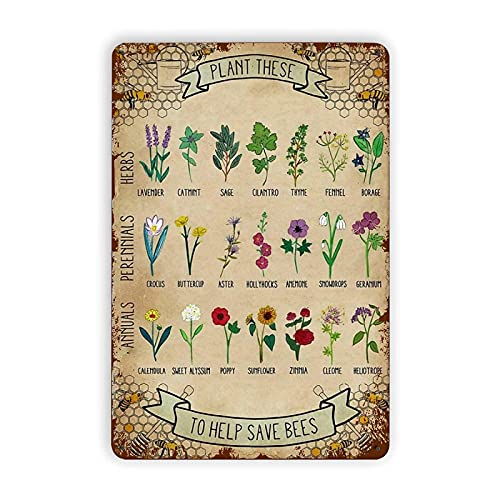 PLANT THESE

HERBS

LAVENDER CATMINT SAGE CILANTRO THYME FENNEL BORAGE

PERENNIALS

CROCUS BUTTERCUP ASTER HOLLYHOCKS ANEMONE SNOWDROPS GERANIUM

ANNUALS

CALENDULA SWEET ALYSSUM POPPY SUNFLOWER ZINNIA CLEOME HELIOTROPE

TO HELP SAVE BEES