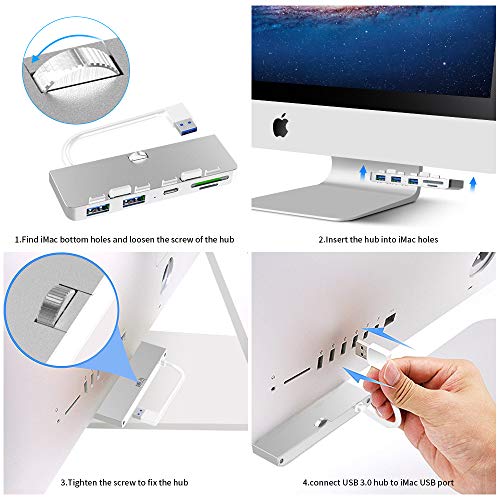 1.Find iMac bottom holes and loosen the screw of the hub

2.Insert the hub into iMac holes

3.Tighten the screw to fix the hub

4.connect USB 3.0 hub to iMac USB port