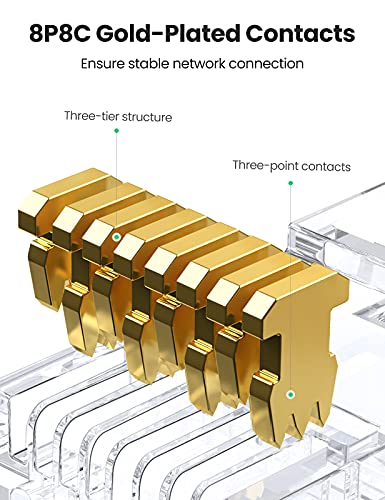 8P8C Gold-Plated Contacts

Ensure stable network connection

Three-tier structure

Three-point contacts