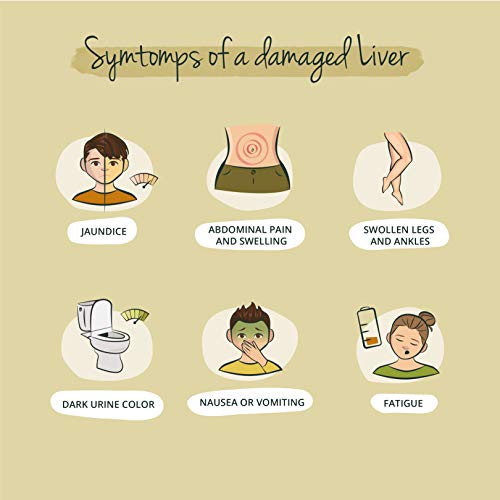 Symtomps of a damaged Liver

JAUNDICE

ABDOMINAL PAIN AND SWELLING

SWOLLEN LEGS AND ANKLES

DARK URINE COLOR

NAUSEA OR VOMITING

FATIGUE