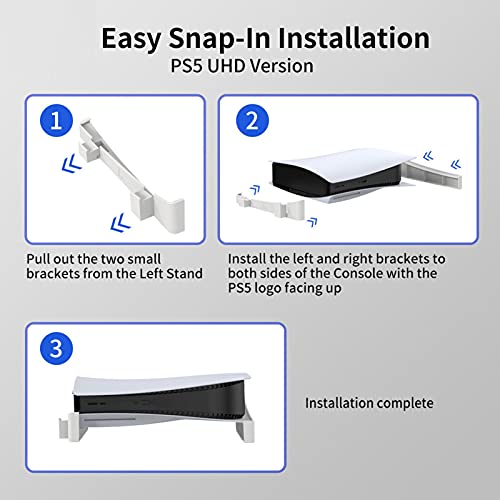 Easy Snap-In Installation
PS5 UHD Version

1

Pull out the two small brackets from the Left Stand

2

Install the left and right brackets to both sides of the Console with the PS5 logo facing up

3

Installation complete