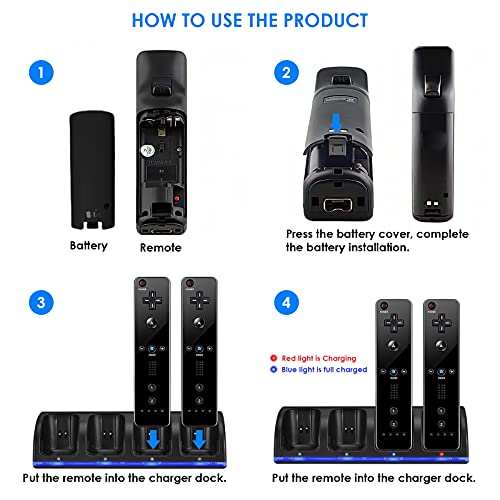 HOW TO USE THE PRODUCT

1

Battery

Remote

2

Press the battery cover, complete the battery installation.

3

Put the remote into the charger dock.

4

Red light is Charging

Blue light is full charged

Put the remote into the charger dock.