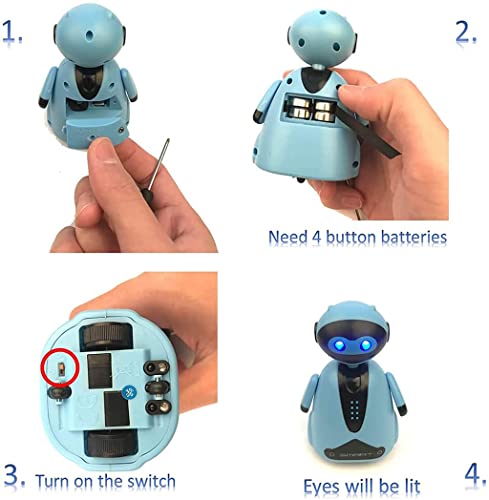 1.

2.

Need 4 button batteries

3. Turn on the switch

Eyes will be lit

4.