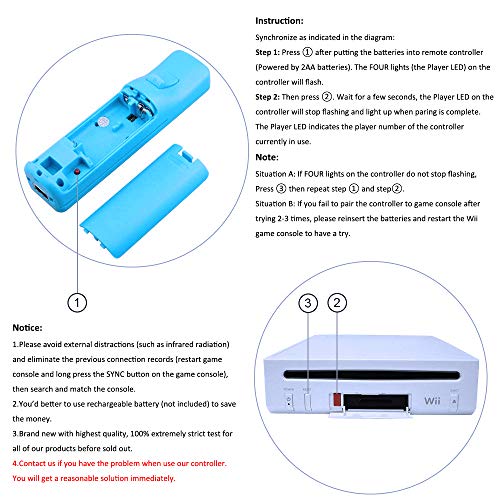 Instruction:

Synchronize as indicated in the diagram:

Step 1: Press ① after putting the batteries into remote controller (Powered by 2AA batteries). The FOUR lights (the Player LED) on the controller will flash.

Step 2: Then press ②. Wait for a few seconds, the Player LED on the controller will stop flashing and light up when paring is complete. The Player LED indicates the player number of the controller currently in use.

Note:

Situation A: If FOUR lights on the controller do not stop flashing, Press ③ then repeat step ① and step②.

Situation B: If you fail to pair the controller to game console after trying 2-3 times, please reinsert the batteries and restart the Wii game console to have a try.

①

③ ②

Wii

Notice:

1.Please avoid external distractions (such as infrared radiation) and eliminate the previous connection records (restart game console and long press the SYNC button on the game console), then search and match the console.

2.You'd better to use rechargeable battery (not included) to save the money.

3.Brand new with highest quality, 100% extremely strict test for all of our products before sold out.

4.Contact us if you have the problem when use our controller. You will get a reasonable solution immediately.