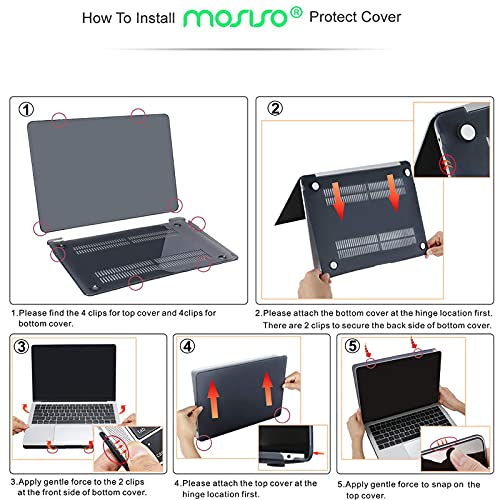 How To Install MOSISO® Protect Cover

①

1.Please find the 4 clips for top cover and 4clips for bottom cover.

②

2.Please attach the bottom cover at the hinge location first. There are 2 clips to secure the back side of bottom cover.

③

3.Apply gentle force to the 2 clips at the front side of bottom cover.

④

4.Please attach the top cover at the hinge location first.

⑤

5.Apply gentle force to snap on the top cover.