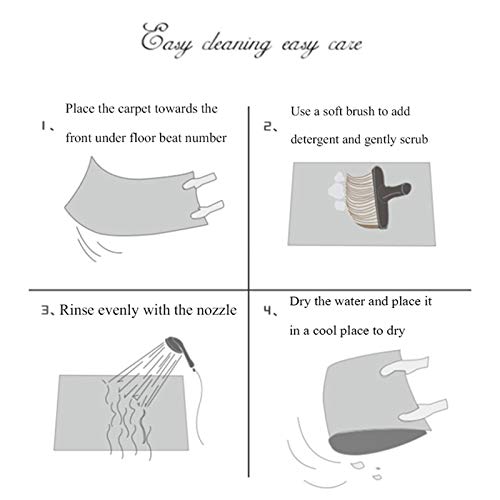 Easy cleaning easy care

1、Place the carpet towards the front under floor beat number

2、Use a soft brush to add detergent and gently scrub

3、Rinse evenly with the nozzle

4、Dry the water and place it in a cool place to dry