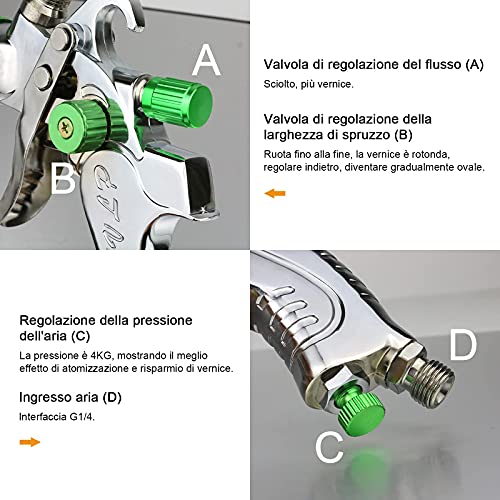 A

B

Valvola di regolazione del flusso (A)

Sciolto, più vernice.

Valvola di regolazione della larghezza di spruzzo (B)

Ruota fino alla fine, la vernice è rotonda, regolare indietro, diventare gradualmente ovale.

Regolazione della pressione dell'aria (C)

La pressione è 4KG, mostrando il meglio effetto di atomizzazione e risparmio di vernice.

Ingresso aria (D)

Interfaccia G1/4.

D

C