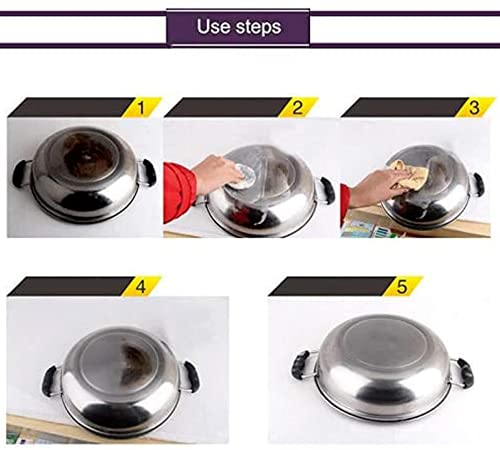 Use steps

1

2

3

4

5