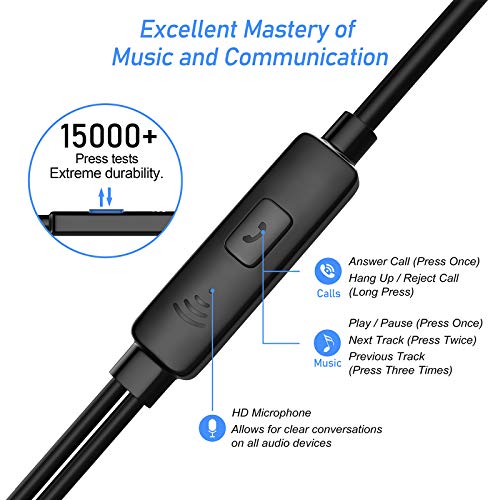 Excellent Mastery of Music and Communication

15000+
Press tests
Extreme durability.

Calls
Answer Call (Press Once)
Hang Up / Reject Call (Long Press)

Music
Play / Pause (Press Once)
Next Track (Press Twice)
Previous Track (Press Three Times)

HD Microphone
Allows for clear conversations on all audio devices