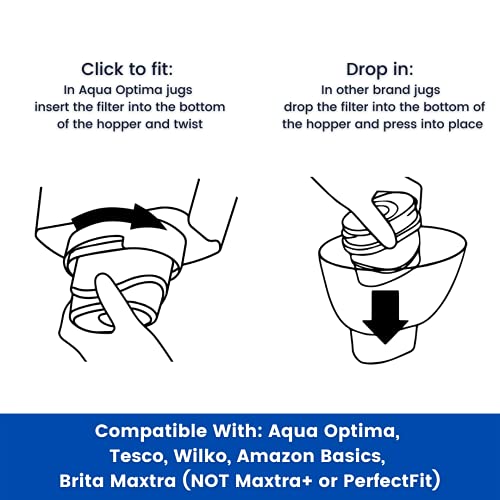 Click to fit:
In Aqua Optima jugs insert the filter into the bottom of the hopper and twist

Drop in:
In other brand jugs drop the filter into the bottom of the hopper and press into place

Compatible With: Aqua Optima, Tesco, Wilko, Amazon Basics, Brita Maxtra (NOT Maxtra+ or PerfectFit)