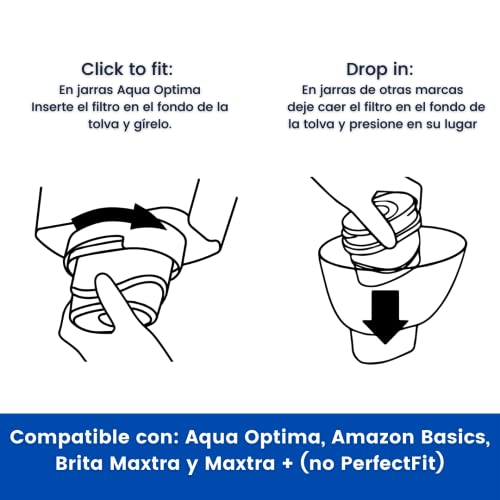 Click to fit:
En jarras Aqua Optima
Inserte el filtro en el fondo de la tolva y gírelo.

Drop in:
En jarras de otras marcas
deje caer el filtro en el fondo de la tolva y presione en su lugar

Compatible con: Aqua Optima, Amazon Basics, Brita Maxtra y Maxtra + (no PerfectFit)