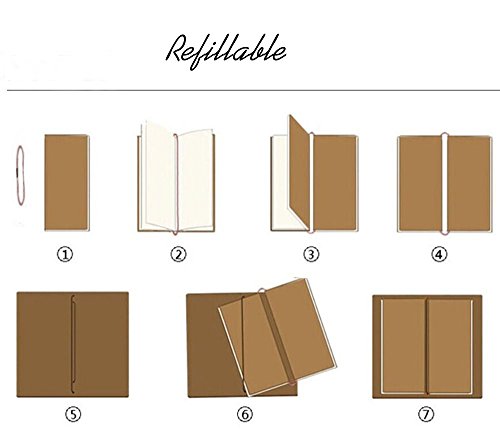 Refillable

①

②

③

④

⑤

⑥

⑦