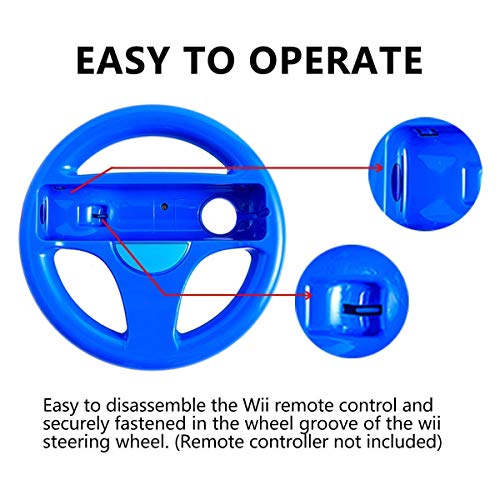 EASY TO OPERATE

Easy to disassemble the Wii remote control and securely fastened in the wheel groove of the wii steering wheel. (Remote controller not included)