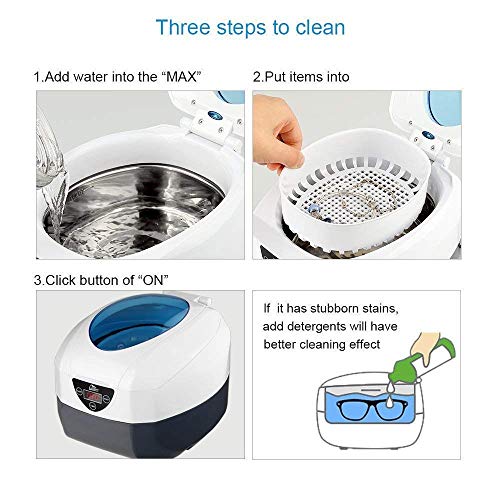 Three steps to clean

1.Add water into the “MAX”

2.Put items into

3.Click button of “ON”

If  it has stubborn stains, add detergents will have better cleaning effect