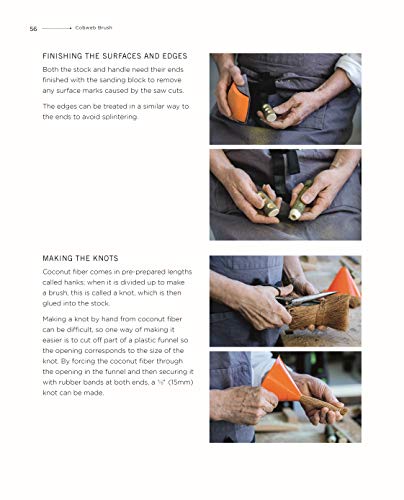 56 Cobweb Brush

FINISHING THE SURFACES AND EDGES

Both the stock and handle need their ends finished with the sanding block to remove any surface marks caused by the saw cuts.

The edges can be treated in a similar way to the ends to avoid splintering.

MAKING THE KNOTS

Coconut fiber comes in pre-prepared lengths called hanks; when it is divided up to make a brush, this is called a knot, which is then glued into the stock.

Making a knot by hand from coconut fiber can be difficult, so one way of making it easier is to cut off part of a plastic funnel so the opening corresponds to the size of the knot. By forcing the coconut fiber through the opening in the funnel and then securing it with rubber bands at both ends, a ½" (15mm) knot can be made.