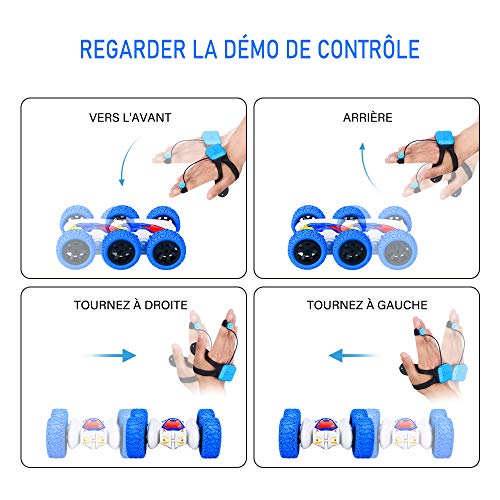 REGARDER LA DÉMO DE CONTRÔLE

VERS L'AVANT

ARRIÈRE

TOURNEZ À DROITE

TOURNEZ À GAUCHE