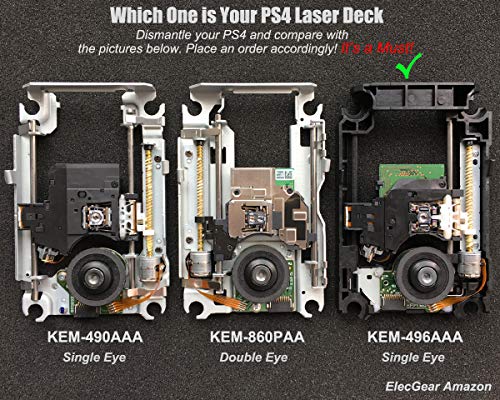 Which One is Your PS4 Laser Deck

Dismantle your PS4 and compare with the pictures below. Place an order accordingly! It's a Must!

KEM-490AAA
Single Eye

KEM-860PAA
Double Eye

KEM-496AAA
Single Eye

ElecGear Amazon