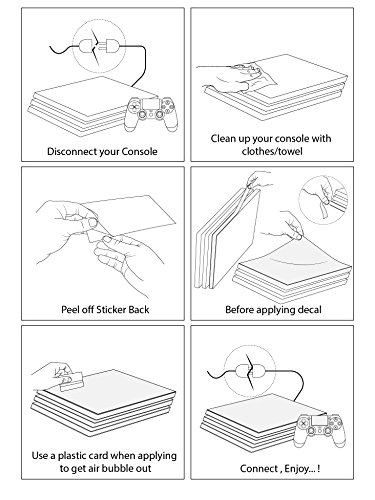 Disconnect your Console

Clean up your console with clothes/towel

Peel off Sticker Back

Before applying decal

Use a plastic card when applying to get air bubble out

Connect , Enjoy... !