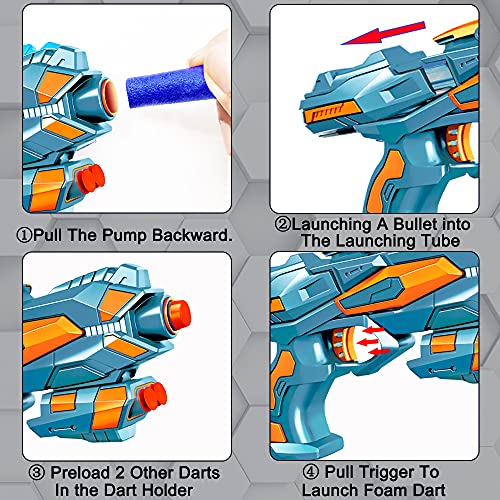 ①Pull The Pump Backward.

②Launching A Bullet into The Launching Tube

③ Preload 2 Other Darts In the Dart Holder

④ Pull Trigger To Launch Foam Dart