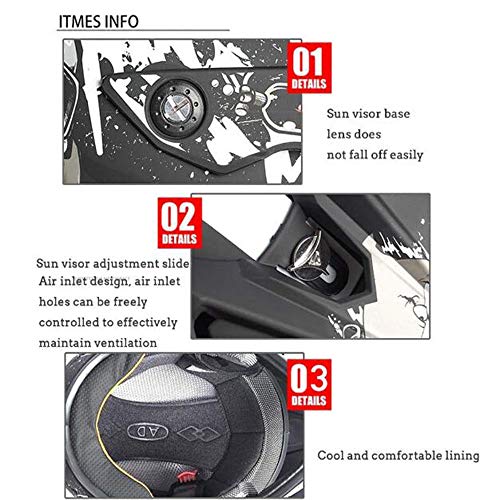 ITMES INFO

01
DETAILS

Sun visor base
lens does
not fall off easily

02
DETAILS

Sun visor adjustment slide
Air inlet design, air inlet holes can be freely controlled to effectively maintain ventilation

03
DETAILS

AD

Cool and comfortable lining