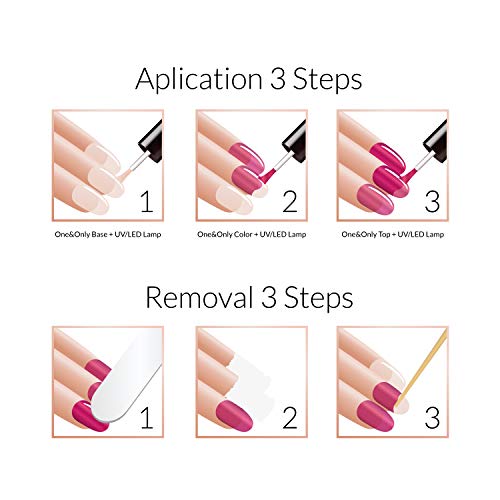 Aplication 3 Steps

1
One&Only Base + UV/LED Lamp

2
One&Only Color + UV/LED Lamp

3
One&Only Top + UV/LED Lamp

Removal 3 Steps

1

2

3