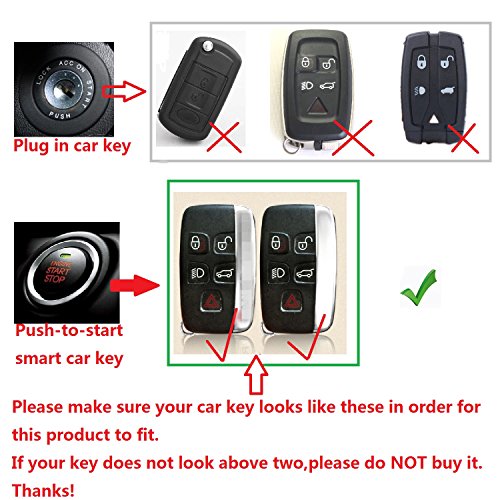 LOCK ACC ON START
PUSH

Plug in car key

ENGINE
START
STOP

Push-to-start smart car key

Please make sure your car key looks like these in order for this product to fit.
If your key does not look above two,please do NOT buy it.
Thanks!