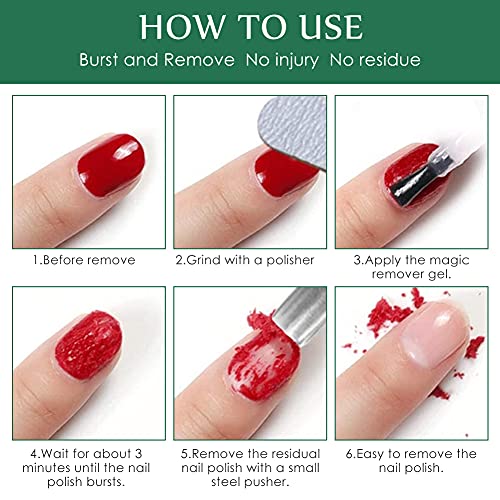 HOW TO USE
Burst and Remove No injury No residue

1.Before remove

2.Grind with a polisher

3.Apply the magic remover gel.

4.Wait for about 3 minutes until the nail polish bursts.

5.Remove the residual nail polish with a small steel pusher.

6.Easy to remove the nail polish.