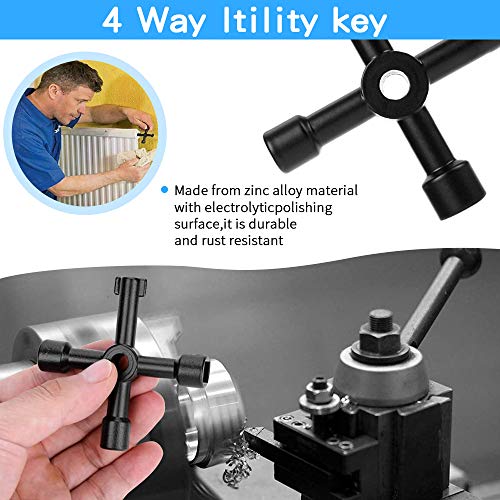 4 Way Itility key

Made from zinc alloy material with electrolyticpolishing surface,it is durable and rust resistant