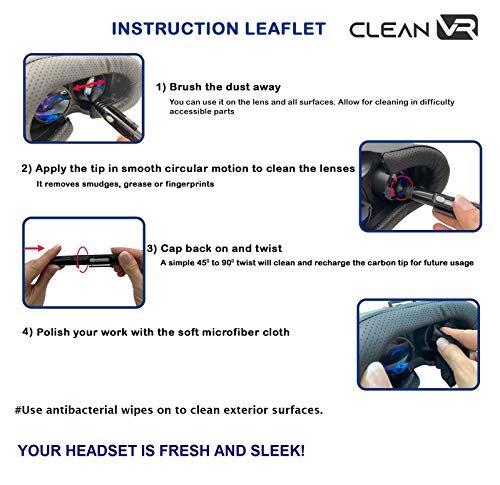 INSTRUCTION LEAFLET

CLEAN VR

1) Brush the dust away

You can use it on the lens and all surfaces. Allow for cleaning in difficulty accessible parts

2) Apply the tip in smooth circular motion to clean the lenses

It removes smudges, grease or fingerprints

3) Cap back on and twist

A simple $45^0$ to $90^0$ twist will clean and recharge the carbon tip for future usage

4) Polish your work with the soft microfiber cloth

#Use antibacterial wipes on to clean exterior surfaces.

YOUR HEADSET IS FRESH AND SLEEK!