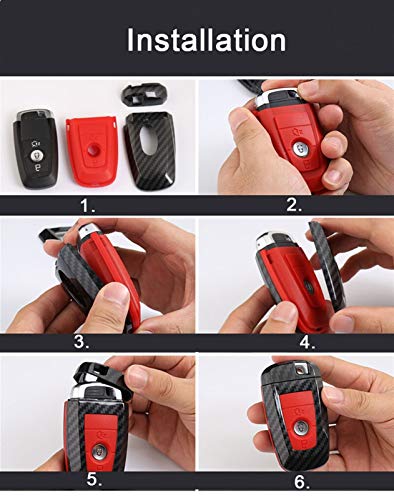 Installation

1.

2.

3.

4.

5.

6.