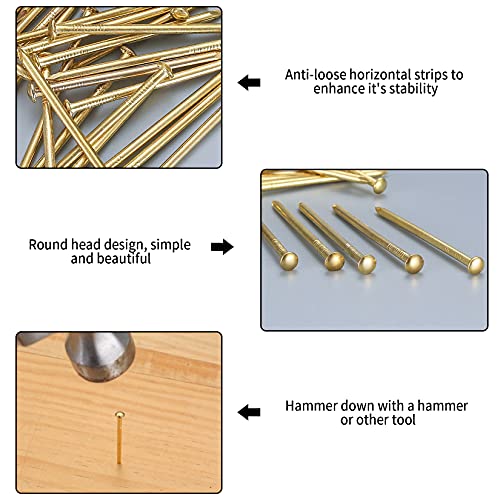 Anti-loose horizontal strips to enhance it's stability

Round head design, simple and beautiful

Hammer down with a hammer or other tool