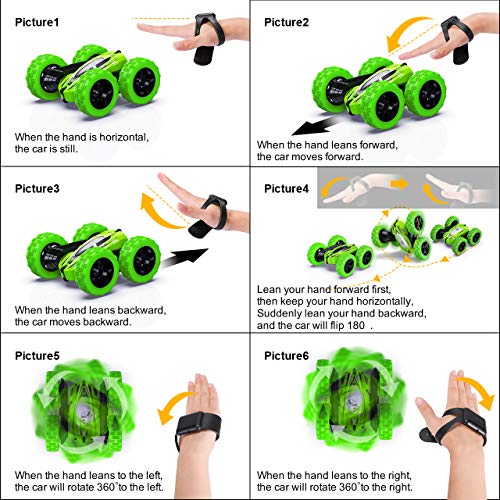 Picture1

When the hand is horizontal, the car is still.

Picture2

When the hand leans forward, the car moves forward.

Picture3

When the hand leans backward, the car moves backward.

Picture4

Lean your hand forward first, then keep your hand horizontally, Suddenly lean your hand backward, and the car will flip 180 .

Picture5

When the hand leans to the left, the car will rotate 360°to the left.

Picture6

When the hand leans to the right, the car will rotate 360°to the right.