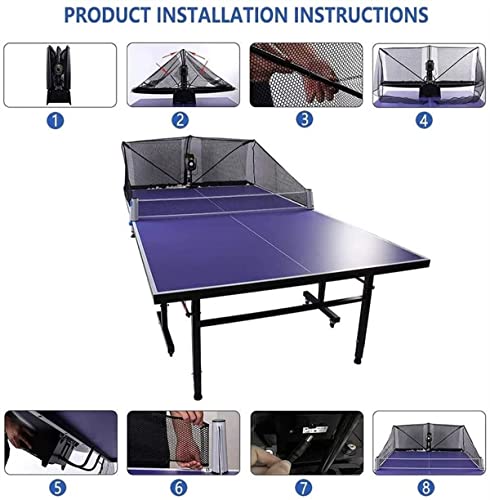 PRODUCT INSTALLATION INSTRUCTIONS

1

2

3

4

5

6

7

8